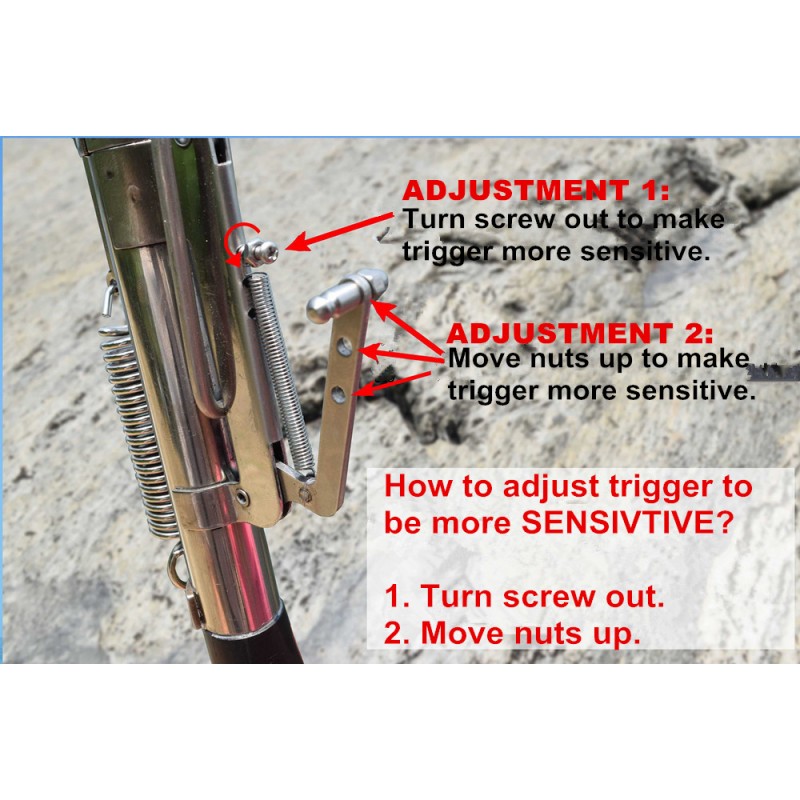 ADJUSTMENT 1:
Turn screw out to make trigger more sensitive.

ADJUSTMENT 2:
Move nuts up to make trigger more sensitive.

How to adjust trigger to be more SENSIVTIVE?

1. Turn screw out.
2. Move nuts up.