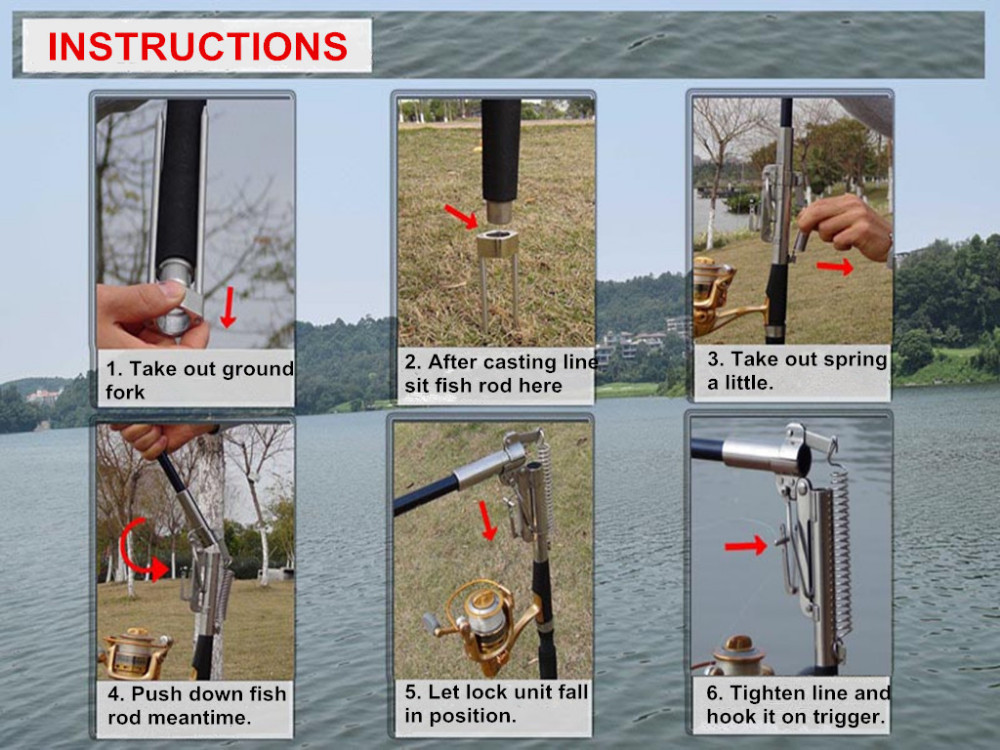 INSTRUCTIONS

1. Take out ground fork

2. After casting line sit fish rod here

3. Take out spring a little.

4. Push down fish rod meantime.

5. Let lock unit fall in position.

6. Tighten line and hook it on trigger.